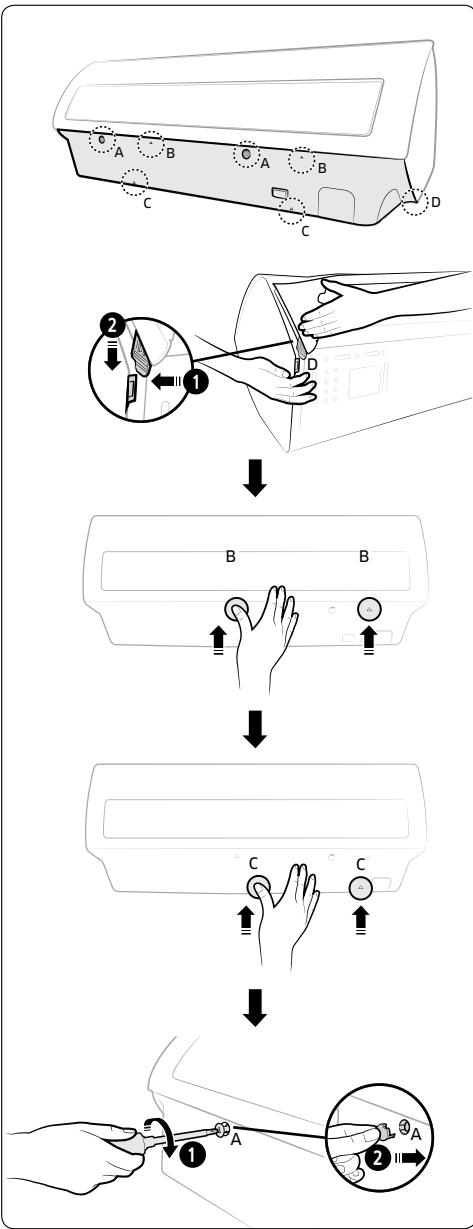 A B A B C C D

2 1 D

B B

C C

1 A 2 A