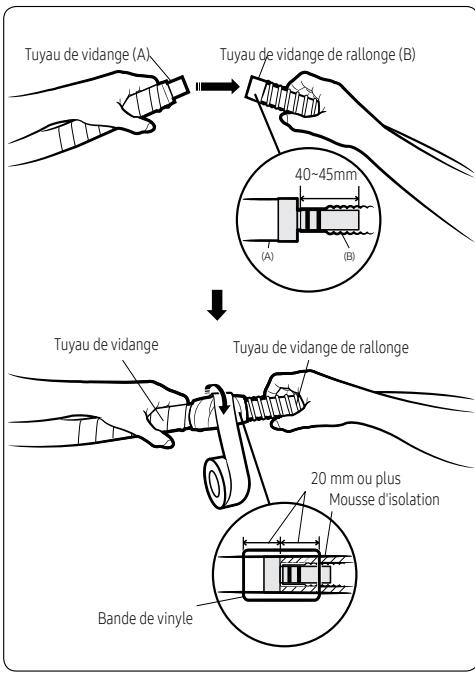 Tuyau de vidange (A)

Tuyau de vidange de rallonge (B)

40~45mm

(A)

(B)

Tuyau de vidange

Tuyau de vidange de rallonge

20 mm ou plus

Mousse d'isolation

Bande de vinyle