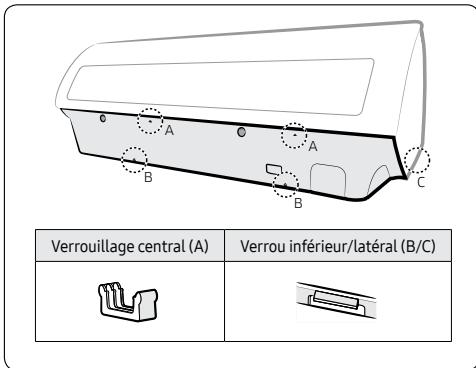 A
A
B
B
C

| Verrouillage central (A) | Verrou inférieur/latéral (B/C) |
|---|---|
| | |