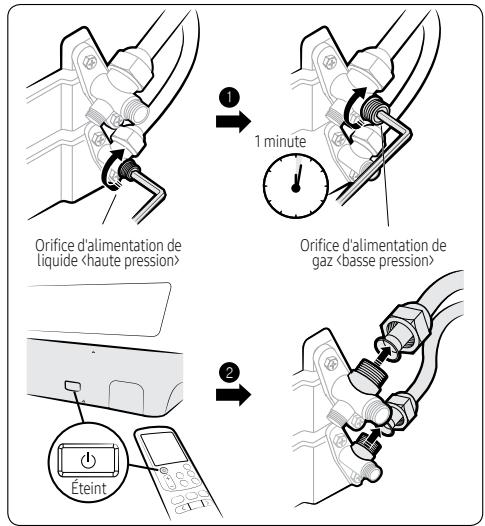 1

1 minute

Orifice d'alimentation de liquide <haute pression>

Orifice d'alimentation de gaz <basse pression>

2

Éteint