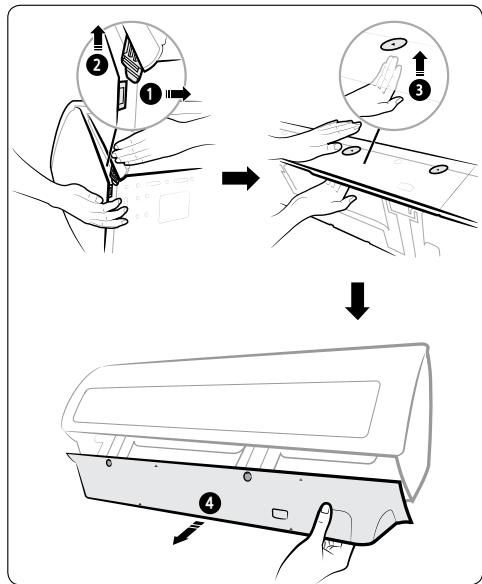 2
1
3
4