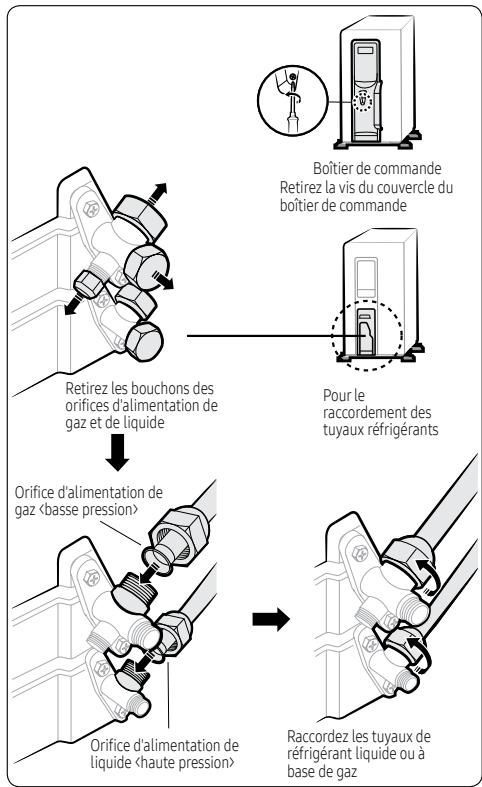 Boîtier de commande
Retirez la vis du couvercle du boîtier de commande

Retirez les bouchons des orifices d'alimentation de gaz et de liquide

Pour le raccordement des tuyaux réfrigérants

Orifice d'alimentation de gaz ‹basse pression›

Orifice d'alimentation de liquide ‹haute pression›

Raccordez les tuyaux de réfrigérant liquide ou à base de gaz