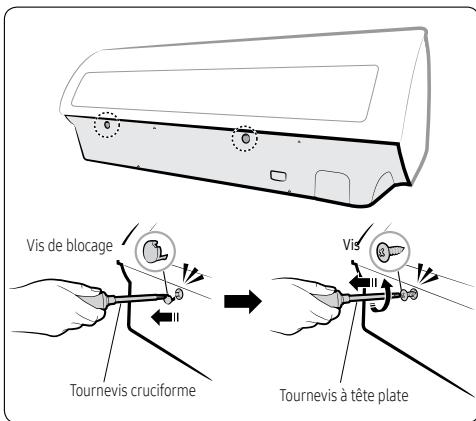 Vis de blocage

Vis

Tournevis cruciforme

Tournevis à tête plate