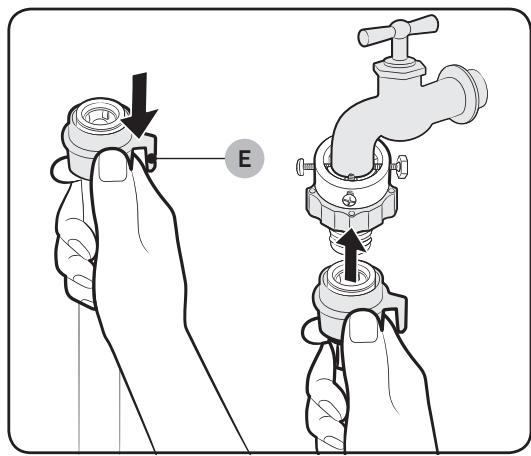 E