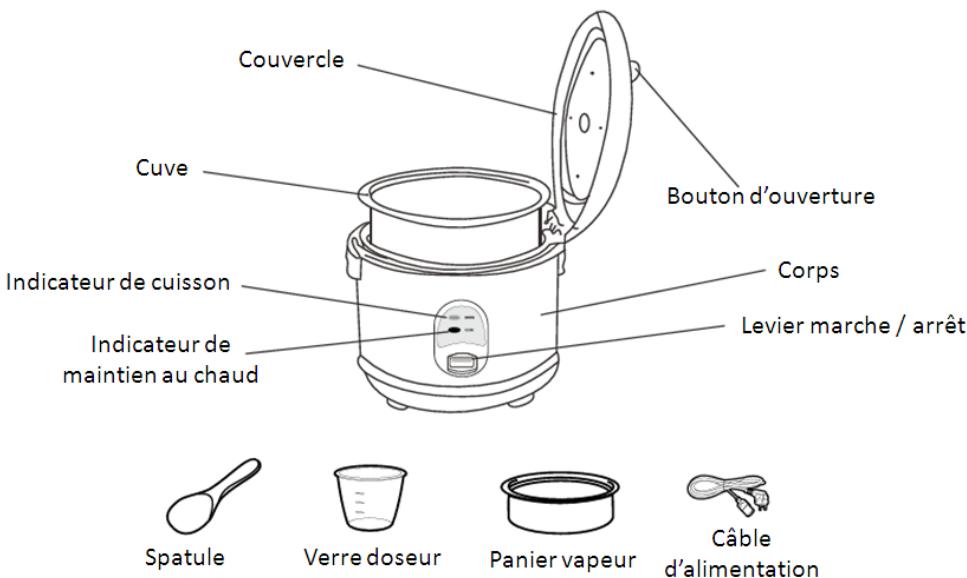 Couvercle

Cuve

Bouton d'ouverture

Indicateur de cuisson

Corps

Indicateur de maintien au chaud

Levier marche / arrêt

Spatule

Verre doseur

Panier vapeur

Câble d'alimentation