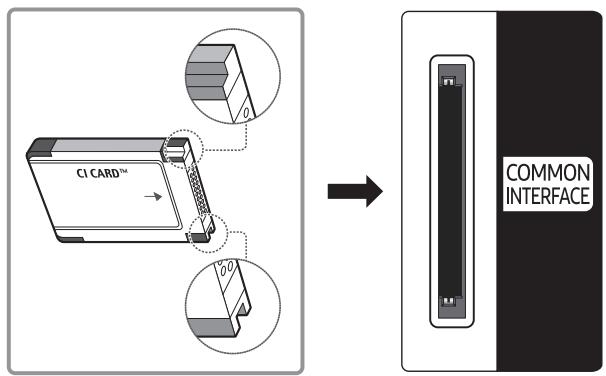 CI CARD™

COMMON INTERFACE