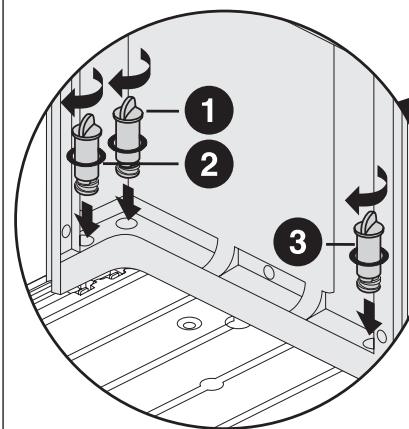 1
2
3