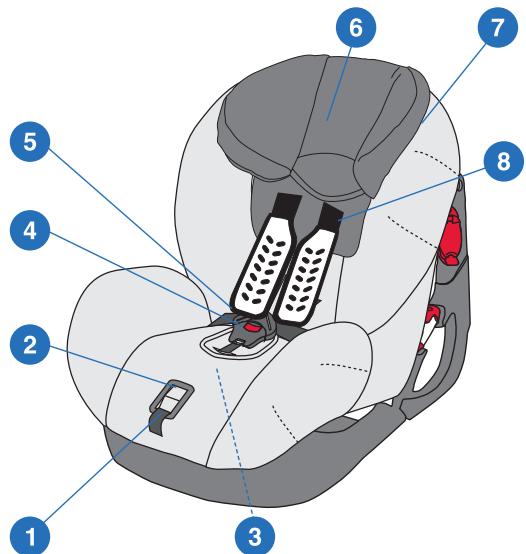 6
7
5
8
4
2
1
3