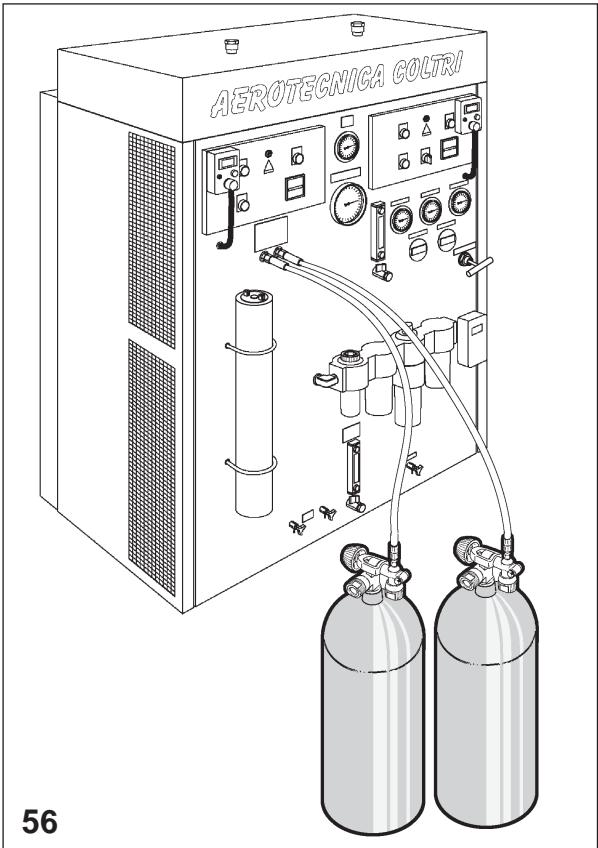 AEROTECNICA COLTRI

56