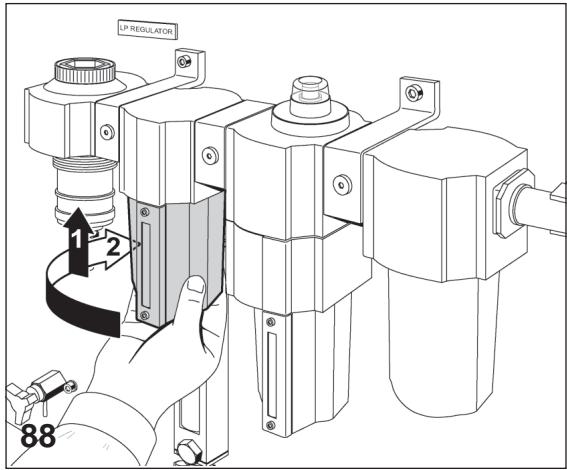 LP REGULATOR

1

2

88