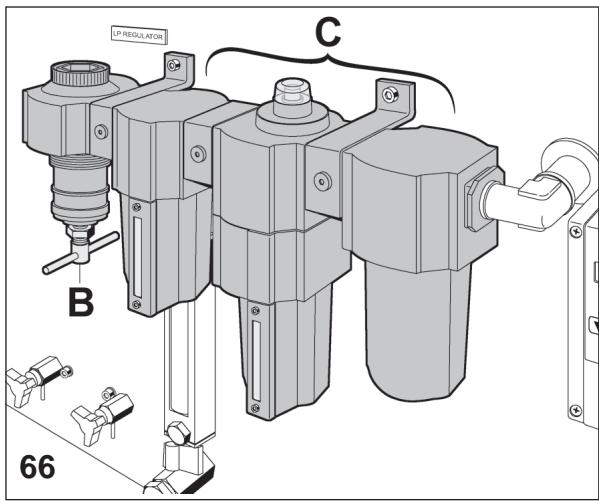 LP REGULATOR

C

B

66