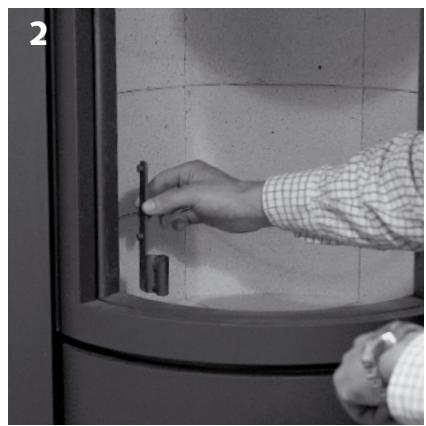 2