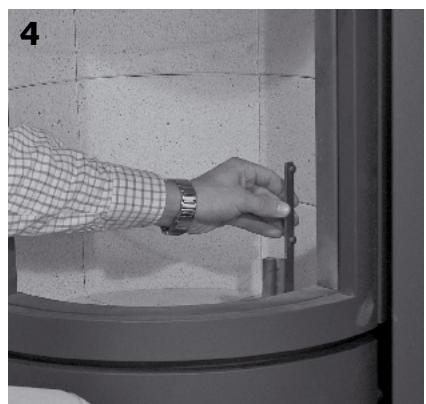 4