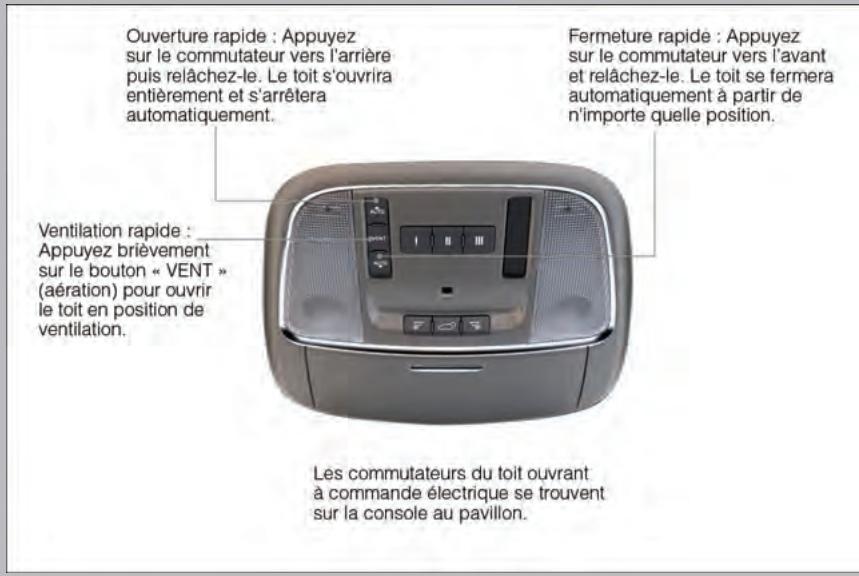 Ouverture rapide : Appuyez sur le commutateur vers l'arrière puis relâchez-le. Le toit s'ouvrira entièrement et s'arrêtera automatiquement.

Fermeture rapide : Appuyez sur le commutateur vers l'avant et relâchez-le. Le toit se fermera automatiquement à partir de n'importe quelle position.

Ventilation rapide : Appuyez brièvement sur le bouton « VENT » (aération) pour ouvrir le toit en position de ventilation.

AUTO

VENT

I

II

III

Les commutateurs du toit ouvrant à commande électrique se trouvent sur la console au pavillon.