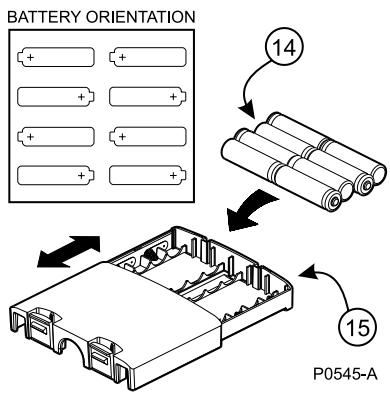 BATTERY ORIENTATION

+ +
+ +
+ +
+ +

14

15

P0545-A