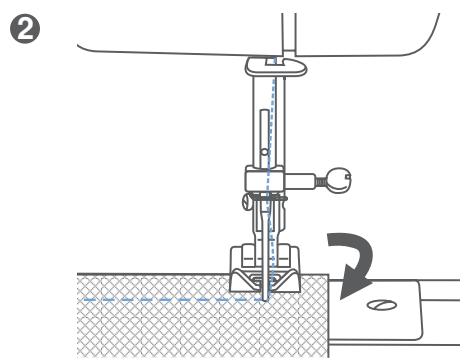 2