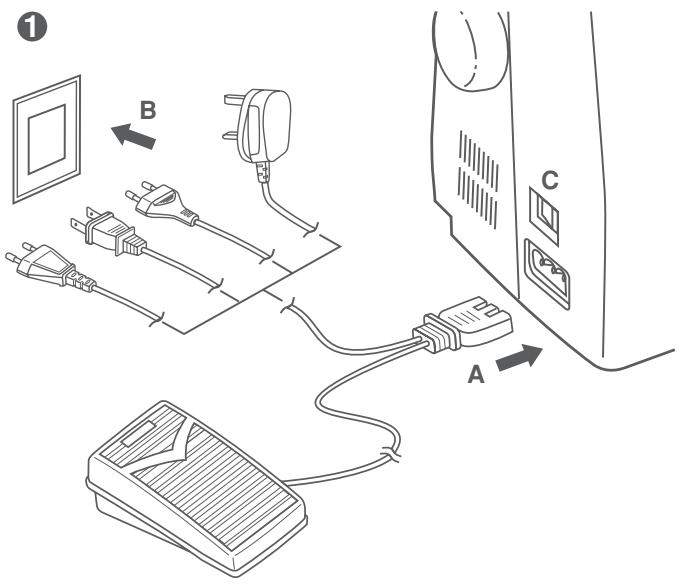 1

B

C

A