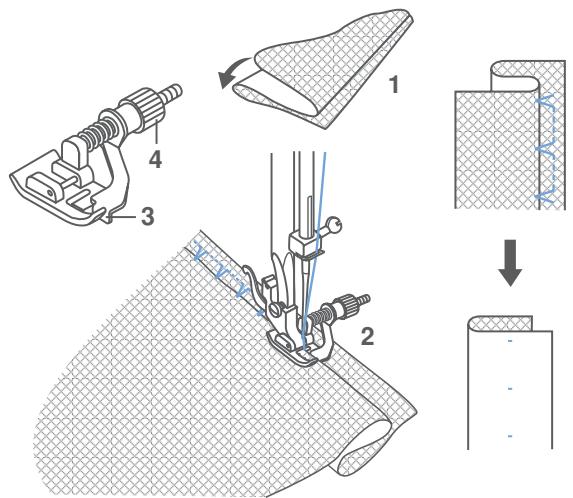 1

4

3

2