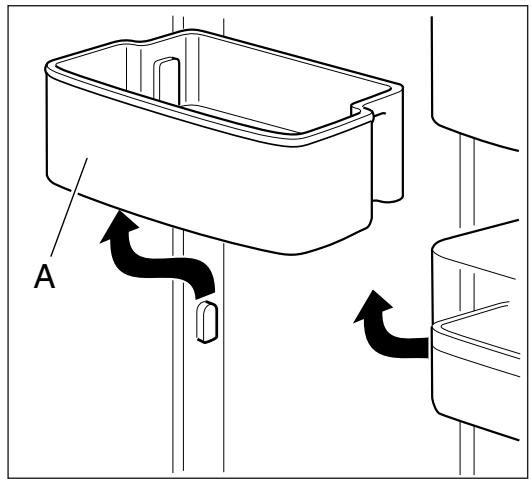 A