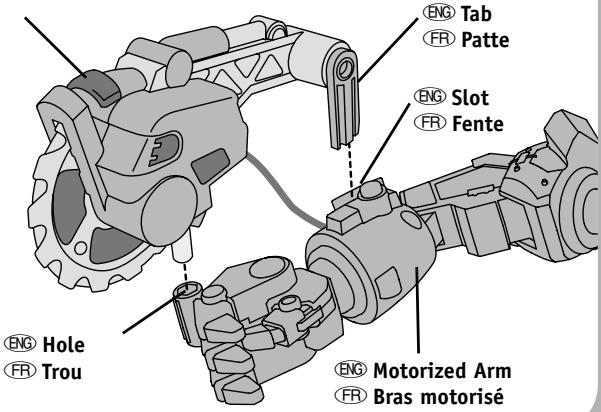 ENG Tab
FR Patte

ENG Slot
FR Fente

ENG Hole
FR Trou

ENG Motorized Arm
FR Bras motorisé