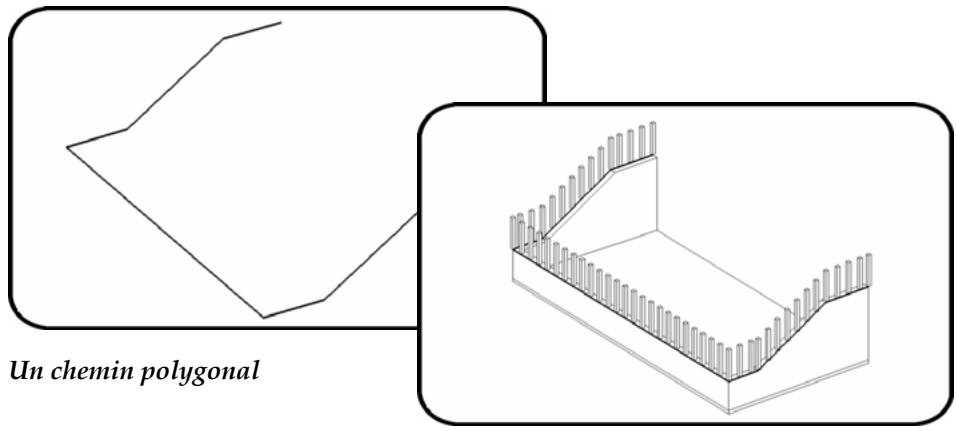 Un chemin polygonal