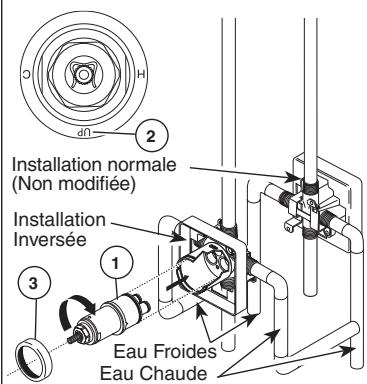 C
H
UP
2
Installation normale
(Non modifiée)
Installation
Inversée
1
3
Eau Froides
Eau Chaude