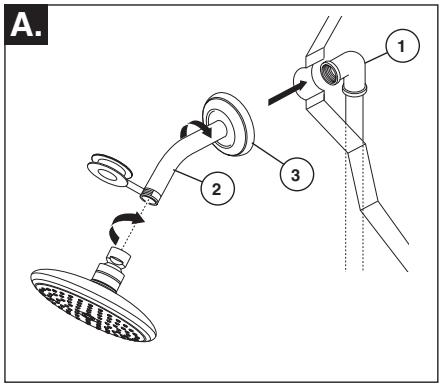 A.

1

2

3