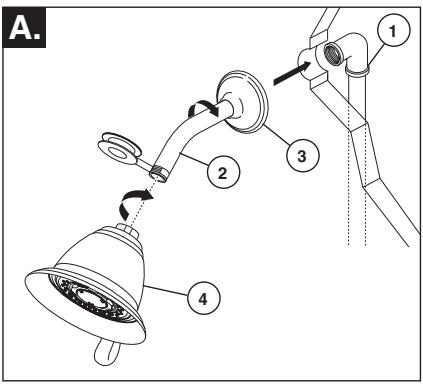 A.

1

3

2

4