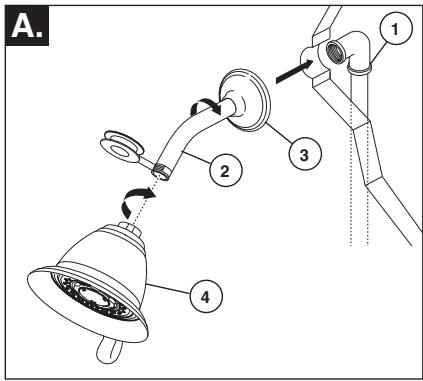 A.

1

3

2

4