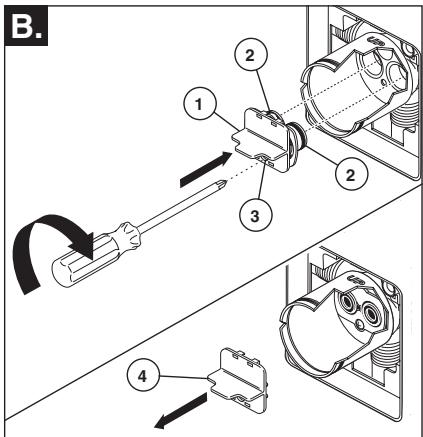 B.

2

1

2

3

4