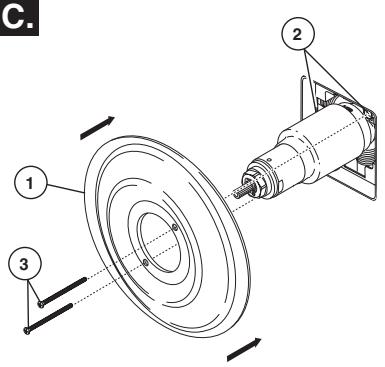 C.

2

1

3