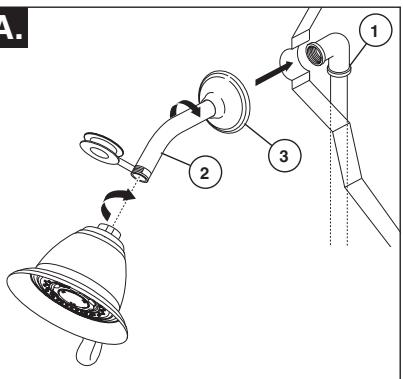 A.

1

3

2