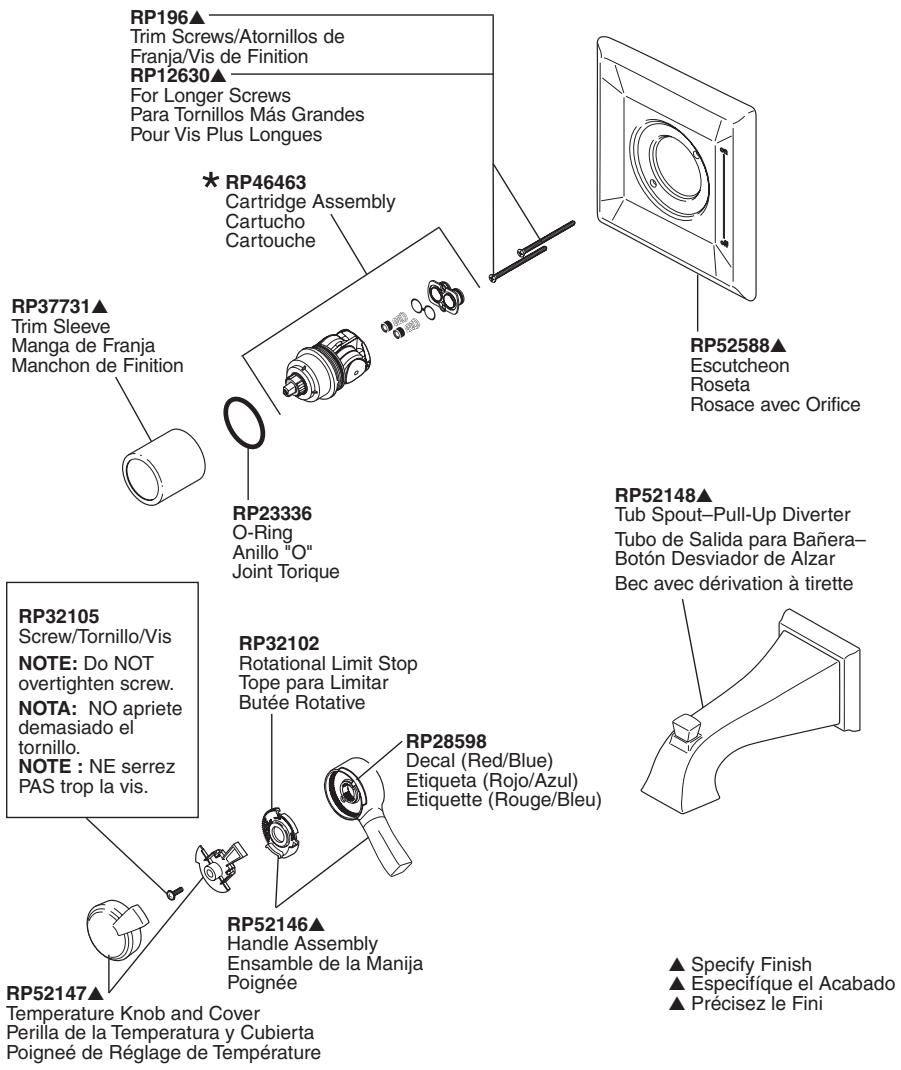 RP196▲
Trim Screws/Atornillos de Franja/Vis de Finition
RP12630▲
For Longer Screws
Para Tornillos Más Grandes
Pour Vis Plus Longues

* RP46463
Cartridge Assembly
Cartucho
Cartouche

RP37731▲
Trim Sleeve
Manga de Franja
Manchon de Finition

RP52588▲
Escutcheon
Roseta
Rosace avec Orifice

RP23336
O-Ring
Anillo "O"
Joint Torique

RP52148▲
Tub Spout–Pull-Up Diverter
Tubo de Salida para Bañera–Botón Desviador de Alzar
Bec avec dérivation à tirette

RP32105
Screw/Tornillo/Vis
NOTE: Do NOT overtighten screw.
NOTA: NO apriete demasiado el tornillo.
NOTE : NE serrez PAS trop la vis.

RP32102
Rotational Limit Stop
Tope para Limitar
Butée Rotative

RP28598
Decal (Red/Blue)
Etiqueta (Rojo/Azul)
Etiquette (Rouge/Bleu)

RP52146▲
Handle Assembly
Ensamble de la Manija
Poignée

RP52147▲
Temperature Knob and Cover
Perilla de la Temperatura y Cubierta
Poigneé de Réglage de Température

▲ Specify Finish
▲ Especifíque el Acabado
▲ Précisez le Fini