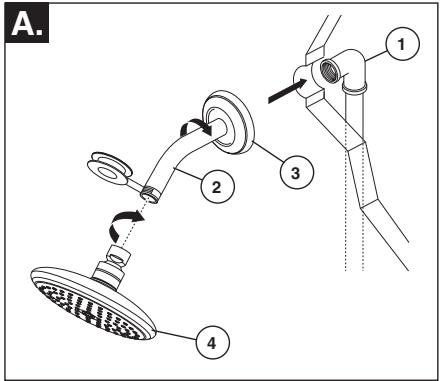 A.

1

3

2

4