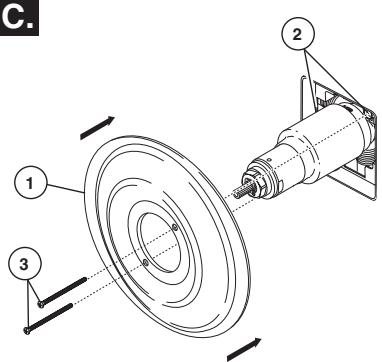 C.

2

1

3