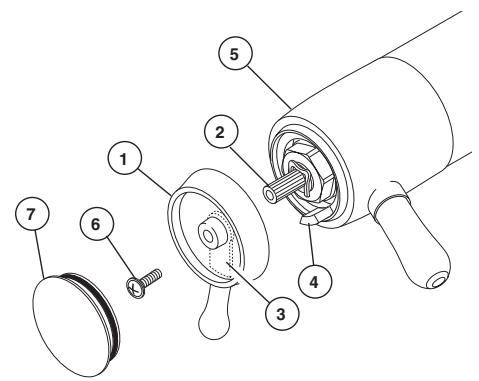 5
2
1
7
6
4
3