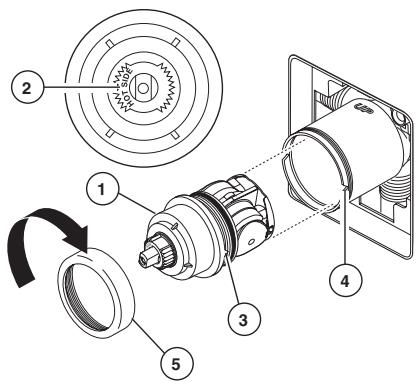 2

HOT SIDE

1

4

3

5