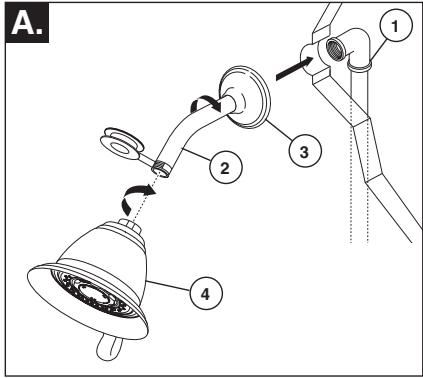 A.

1

3

2

4