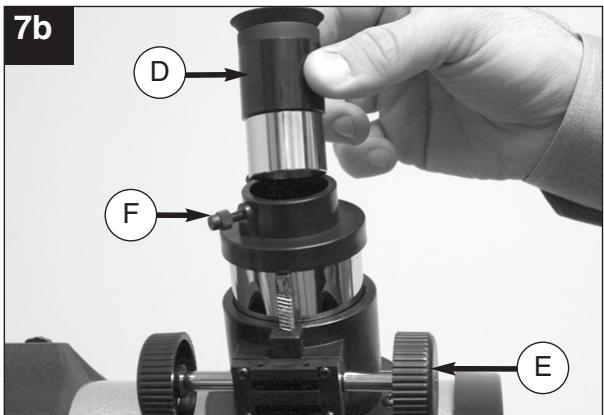 7b

D

F

E