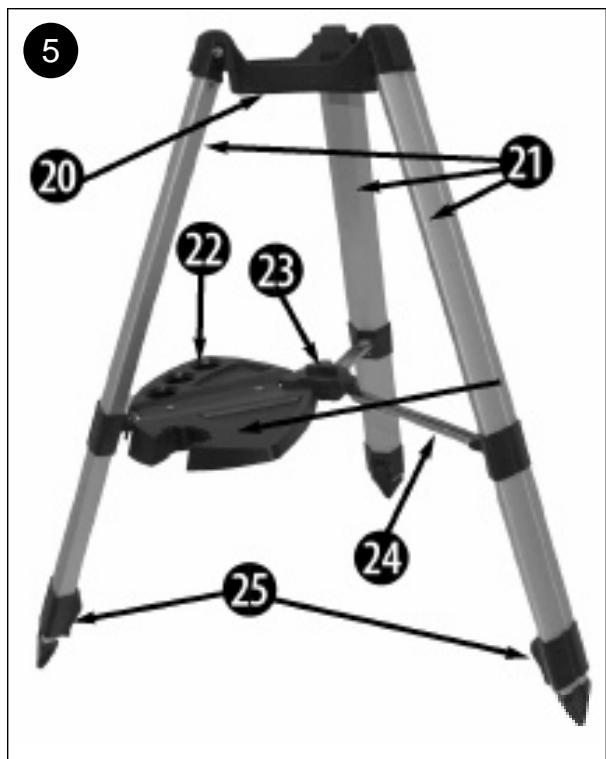 5
20
21
22
23
24
25