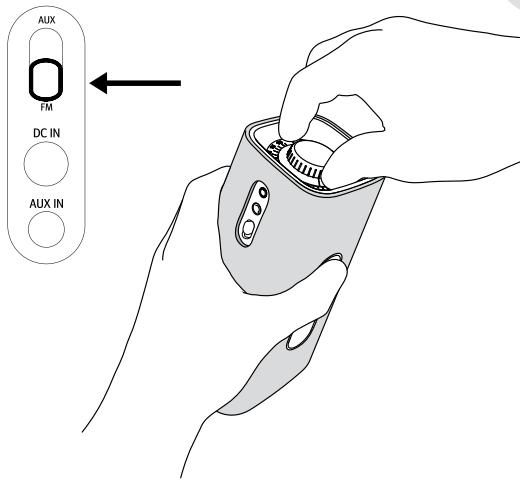 AUX
FM
DC IN
AUX IN