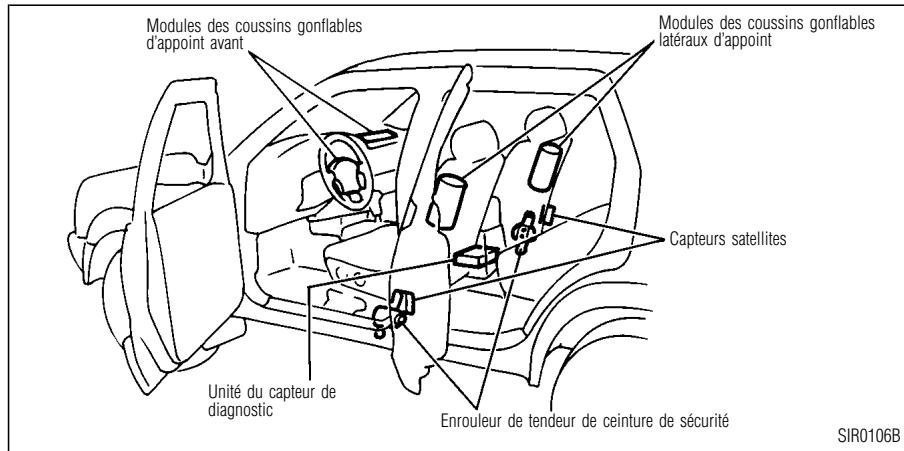 Modules des coussins gonflables d'appoint avant

Modules des coussins gonflables latéraux d'appoint

Capteurs satellites

Unité du capteur de diagnostic

Enrouleur de tendeur de ceinture de sécurité

SIR0106B