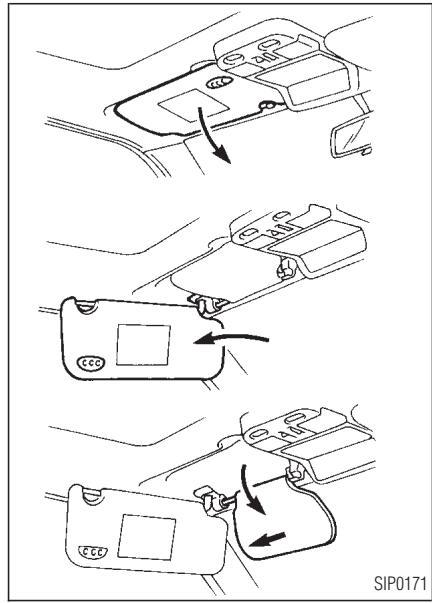 SIP0171