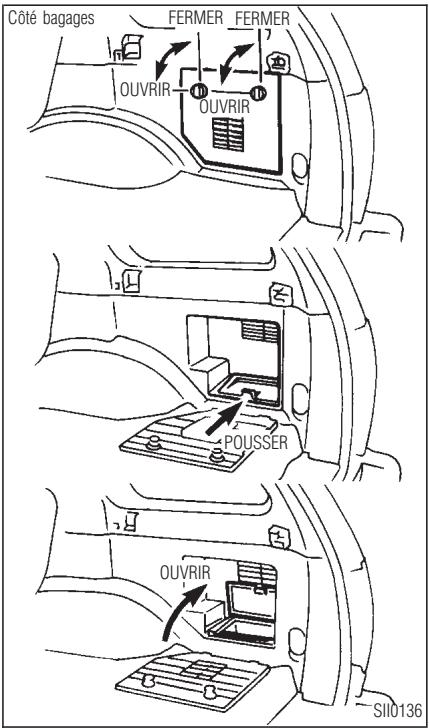 Côté bagages

FERMER FERMER

OUVRIR

OUVRIR

POUSSER

OUVRIR

SII0136