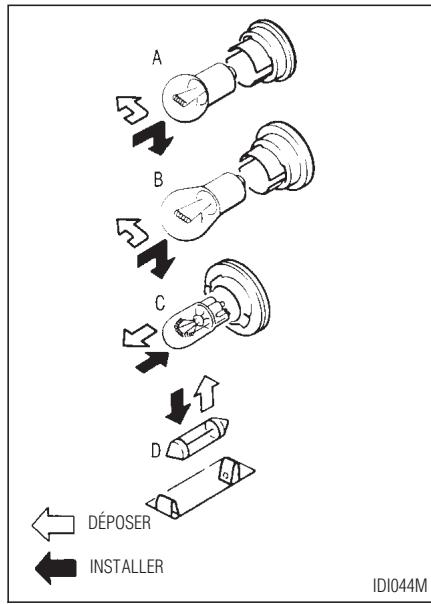 A

B

C

D

DÉPOSER

INSTALLER

IDI044M