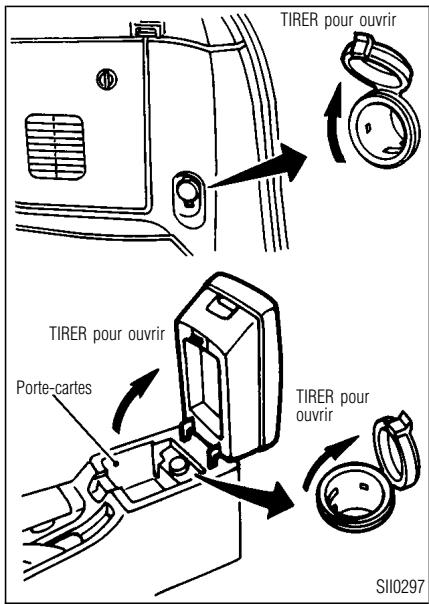 TIRER pour ouvrir

TIRER pour ouvrir

Porte-cartes

TIRER pour ouvrir

SII0297