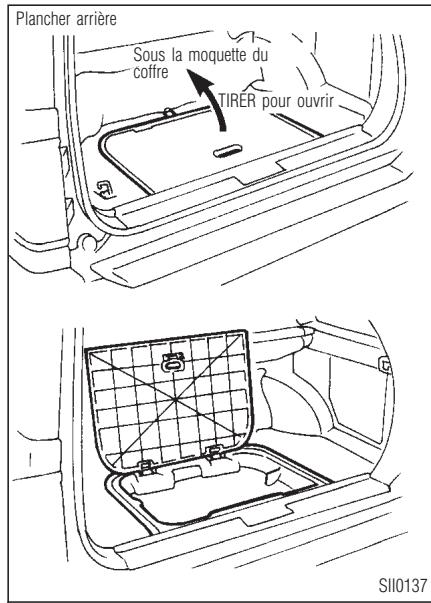 Plancher arrière

Sous la moquette du coffre

TIRER pour ouvrir

SII0137