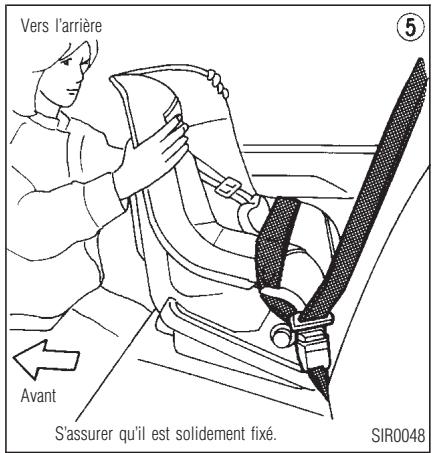 Vers l'arrière

5

Avant

S'assurer qu'il est solidement fixé.

SIR0048