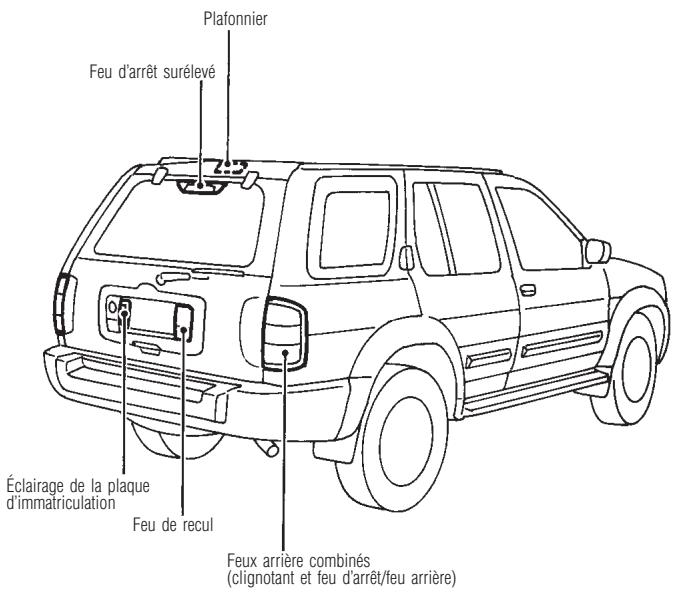 Plafonnier

Feu d'arrêt surélevé

Éclairage de la plaque d'immatriculation

Feu de recul

Feux arrière combinés (clignotant et feu d'arrêt/feu arrière)