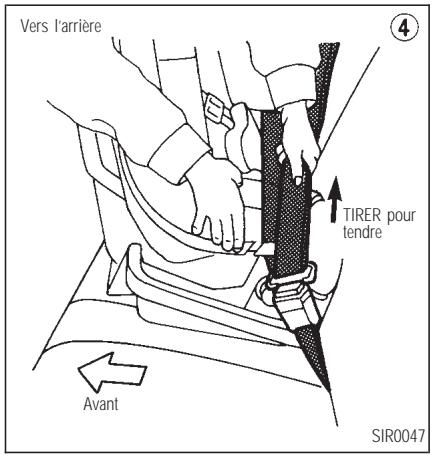 Vers l'arrière

4

TIRER pour tendre

Avant

SIR0047